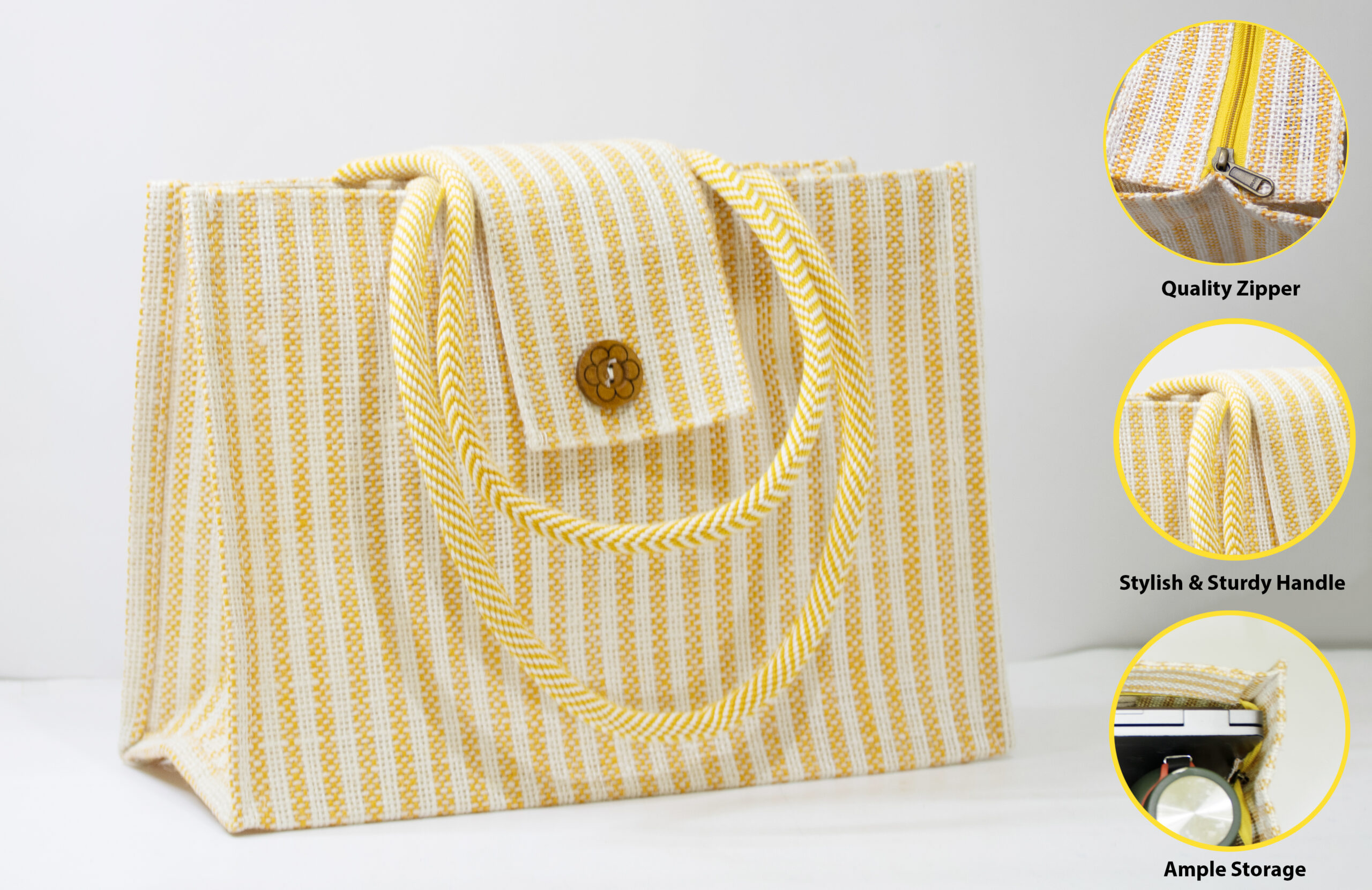 Quality Zipper

Stylish & Sturdy Handle

Ample Storage